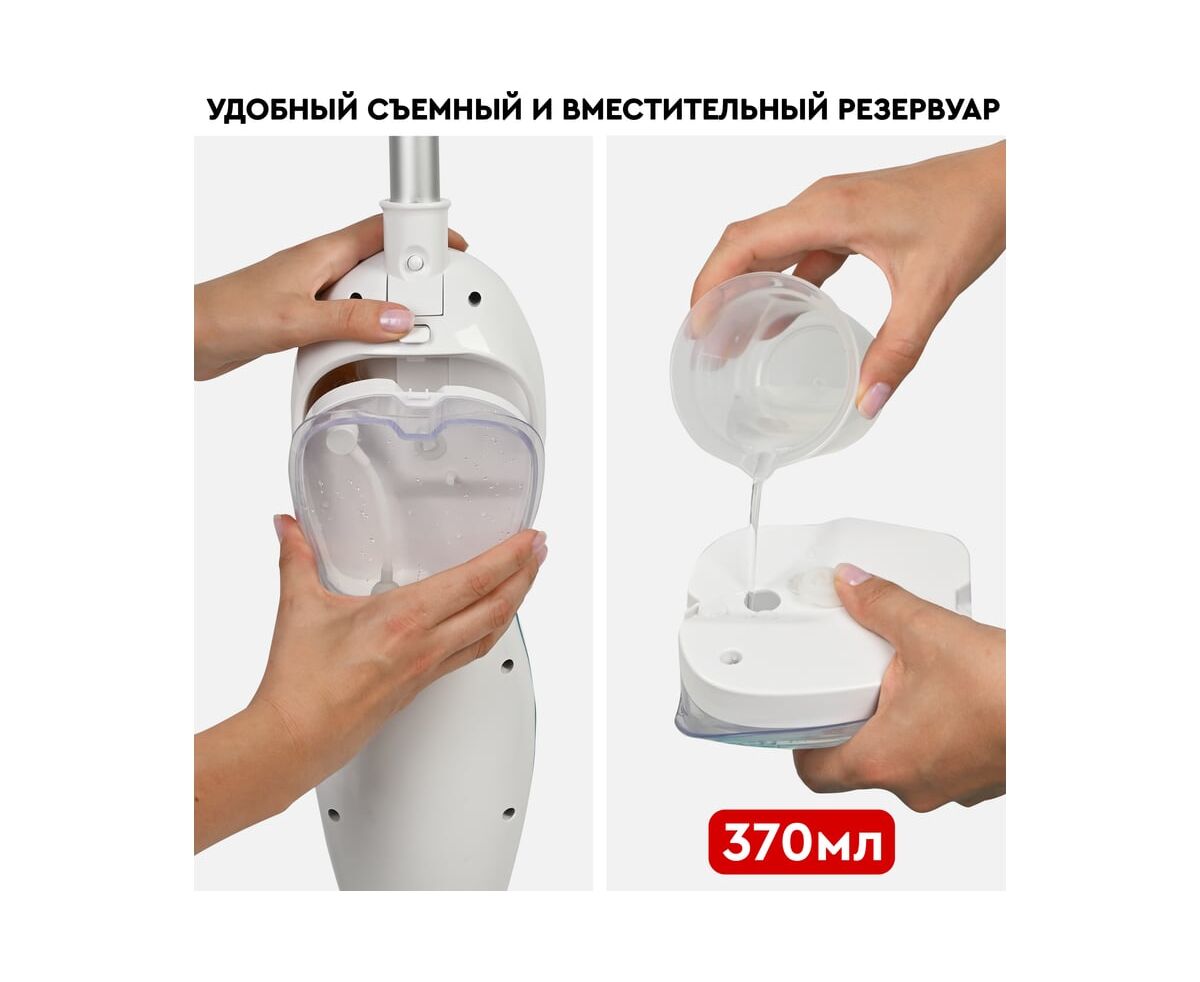 УДОБНЫЙ СЪЕМНЫЙ И ВМЕСТИТЕЛЬНЫЙ РЕЗЕРВУАР

370мл