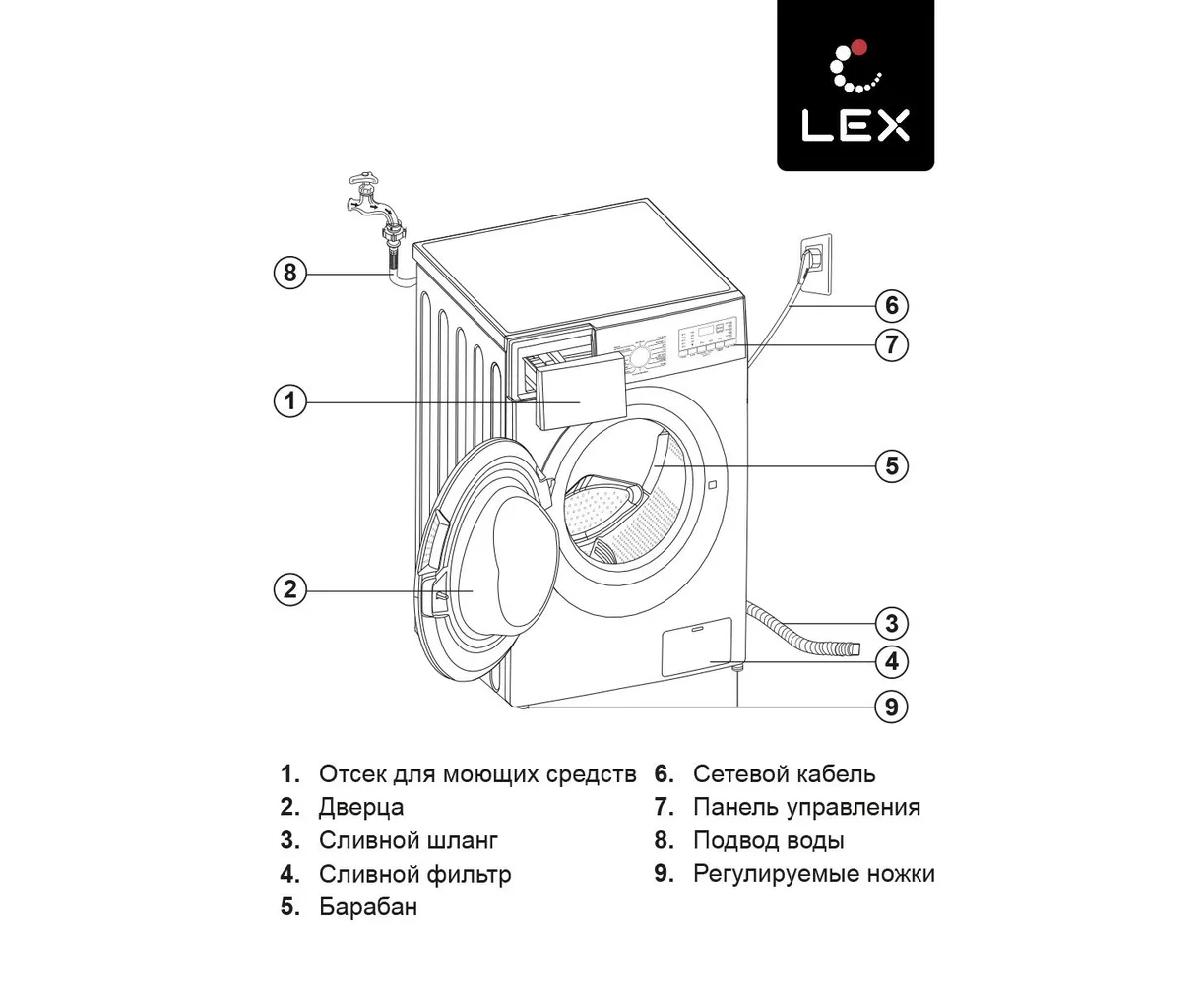 LEX

8
6
7
1
5
2
3
4
9

1. Отсек для моющих средств
2. Дверца
3. Сливной шланг
4. Сливной фильтр
5. Барабан

6. Сетевой кабель
7. Панель управления
8. Подвод воды
9. Регулируемые ножки